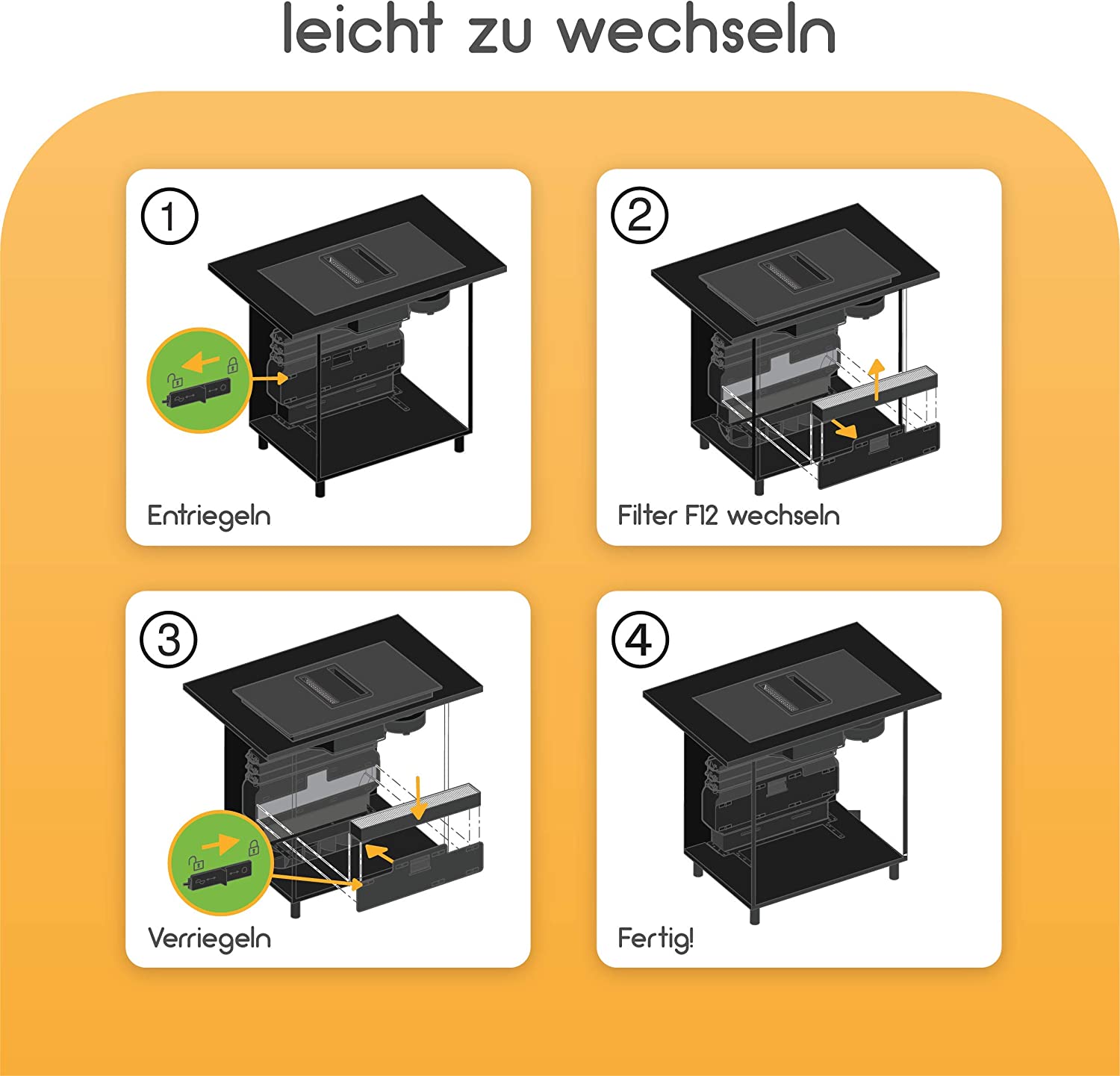 leicht zu wechseln

①

Entriegeln

②

Filter F12 wechseln

③

Verriegeln

④

Fertig!