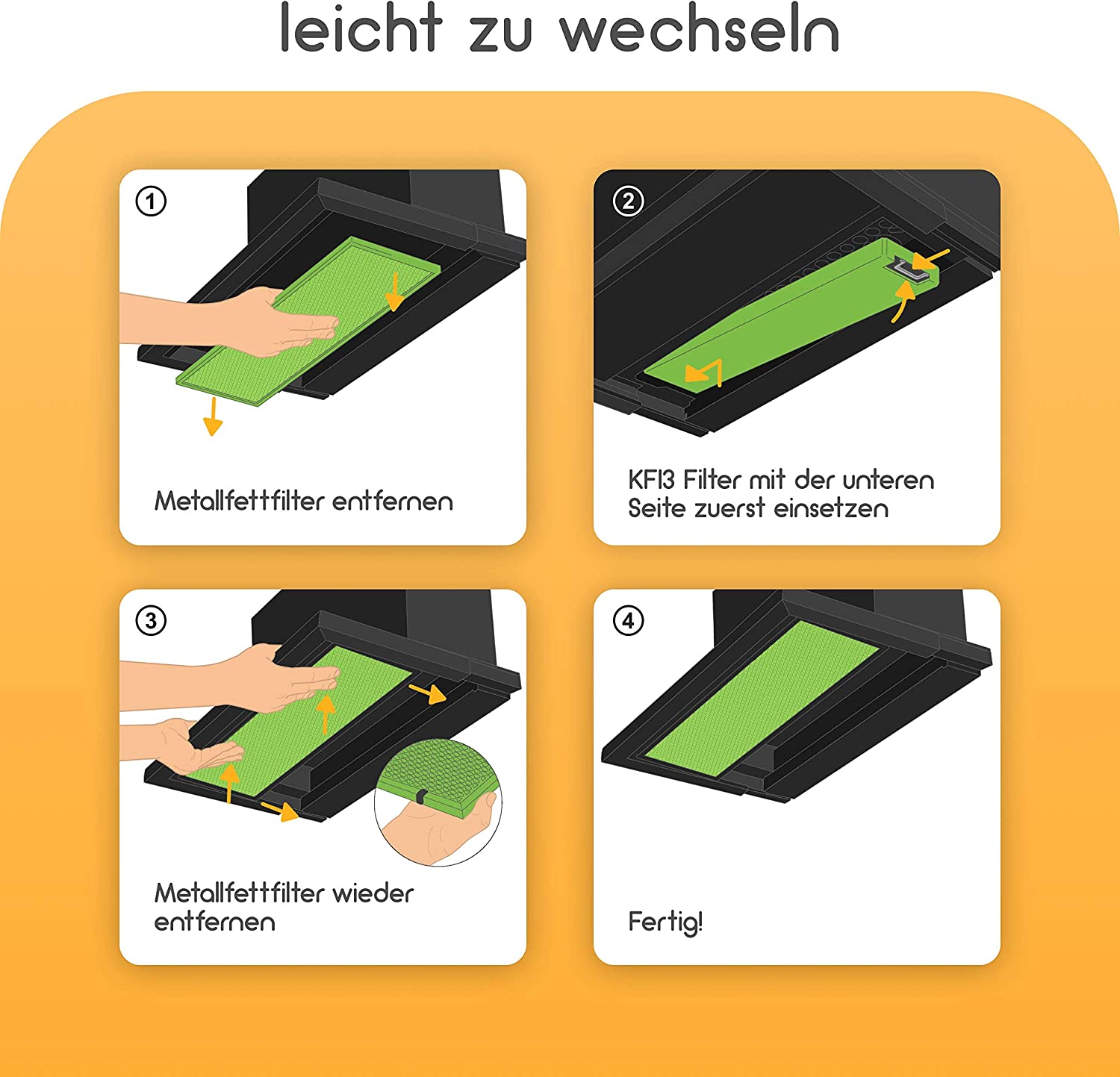 leicht zu wechseln

①

Metallfettfilter entfernen

②

KF13 Filter mit der unteren Seite zuerst einsetzen

③

Metallfettfilter wieder entfernen

④

Fertig!