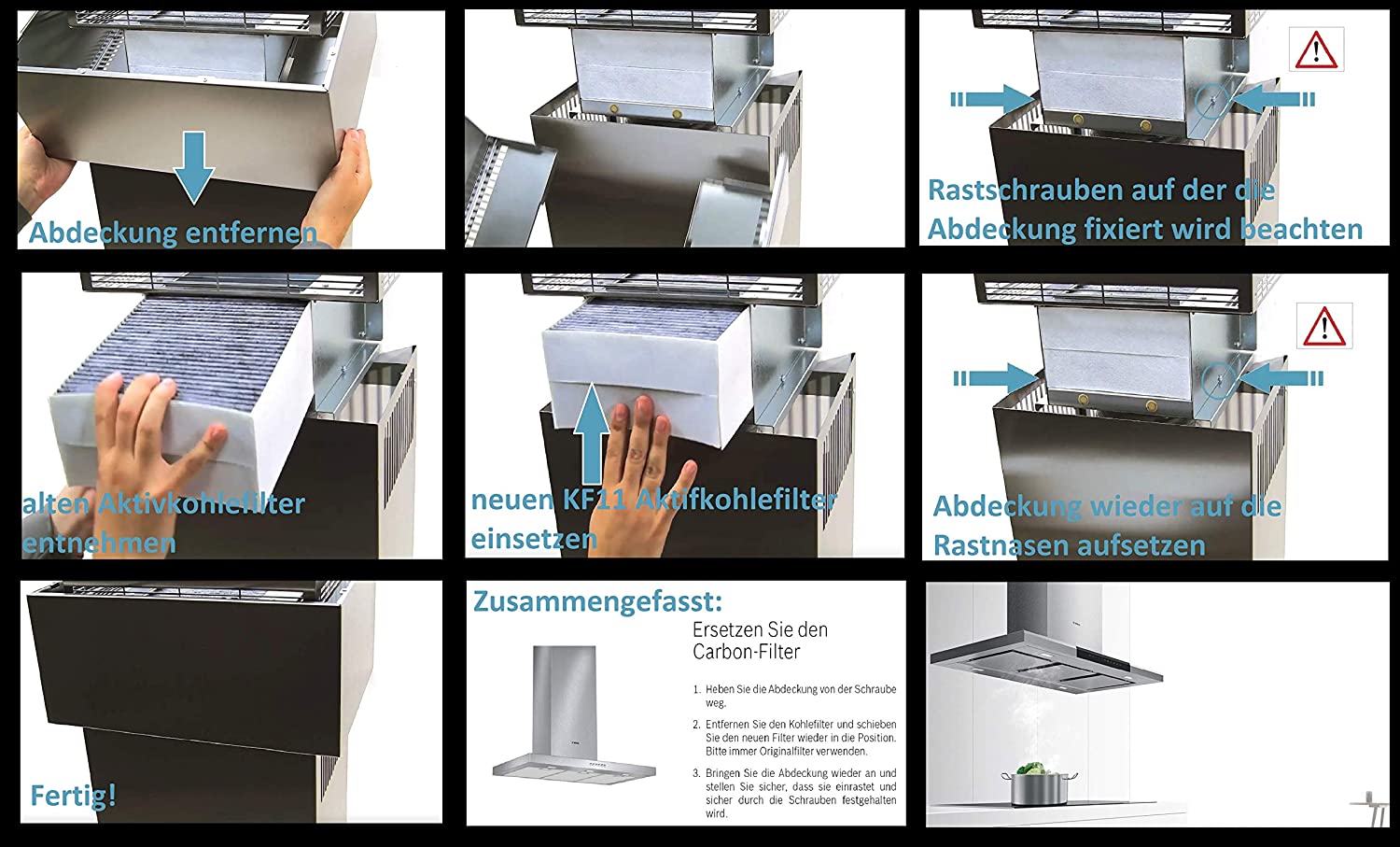 Abdeckung entfernen

Rastschrauben auf der die Abdeckung fixiert wird beachten

alten Aktivkohlefilter entnehmen

neuen KF11 Aktifkohlefilter einsetzen

Abdeckung wieder auf die Rastnasen aufsetzen

Fertig!

Zusammengefasst:

Ersetzen Sie den Carbon-Filter

1. Heben Sie die Abdeckung von der Schraube weg.

2. Entfernen Sie den Kohlefilter und schieben Sie den neuen Filter wieder in die Position. Bitte immer Originalfilter verwenden.

3. Bringen Sie die Abdeckung wieder an und stellen Sie sicher, dass sie einrastet und sicher durch die Schrauben festgehalten wird.