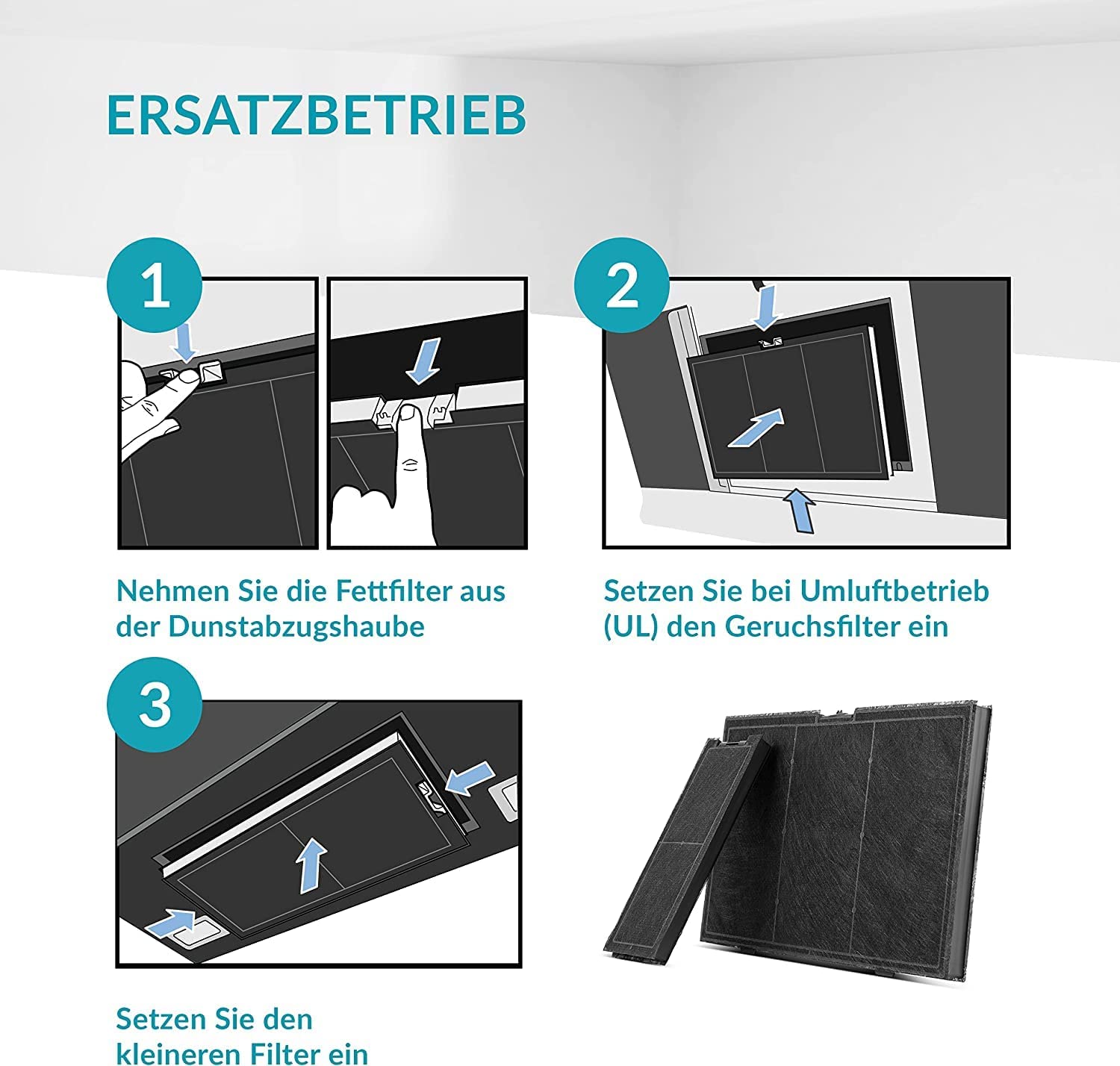 ERSATZBETRIEB

1

Nehmen Sie die Fettfilter aus der Dunstabzugshaube

2

Setzen Sie bei Umluftbetrieb (UL) den Geruchsfilter ein

3

Setzen Sie den kleineren Filter ein