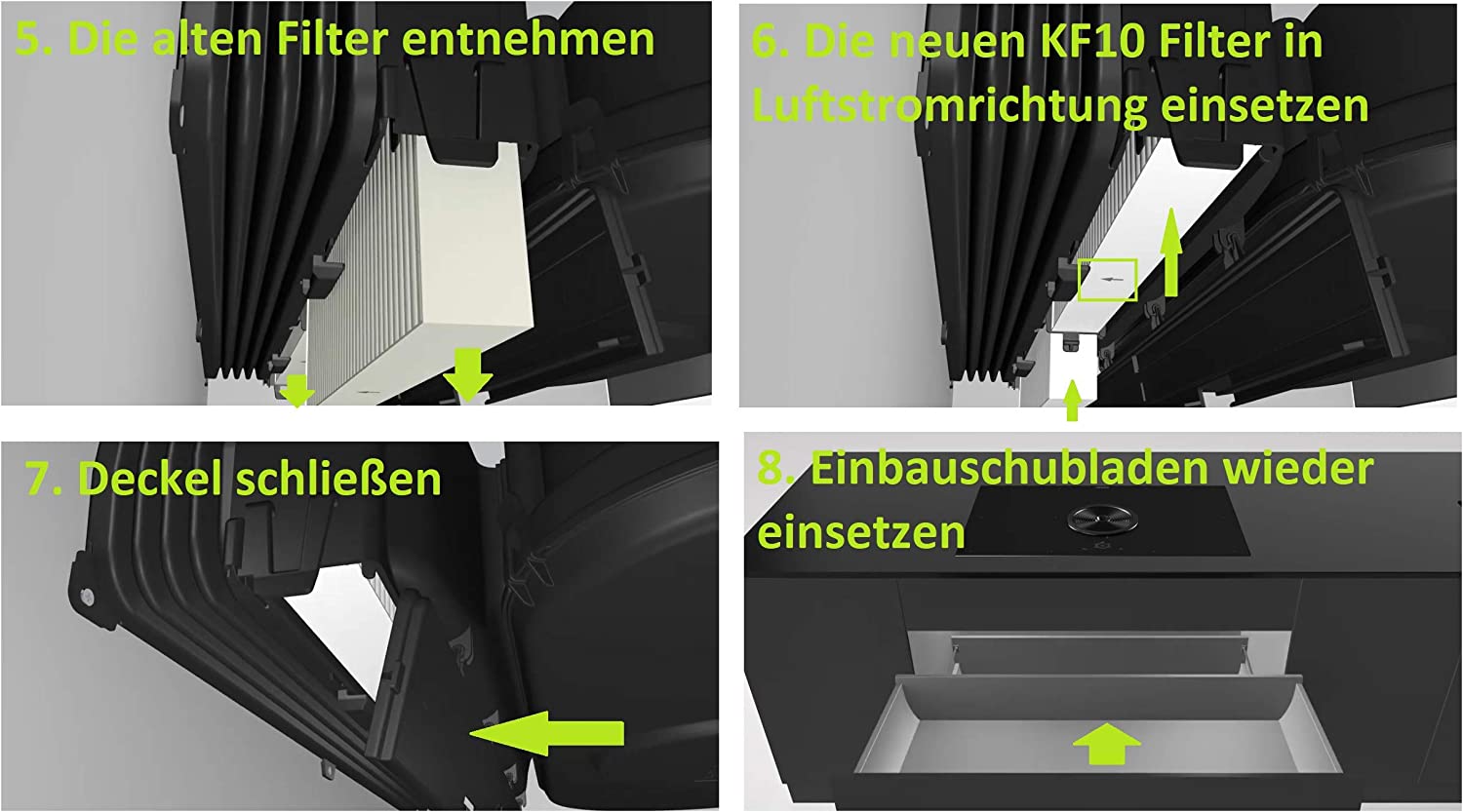 5. Die alten Filter entnehmen

6. Die neuen KF10 Filter in Luftstromrichtung einsetzen

7. Deckel schließen

8. Einbauschubladen wieder einsetzen