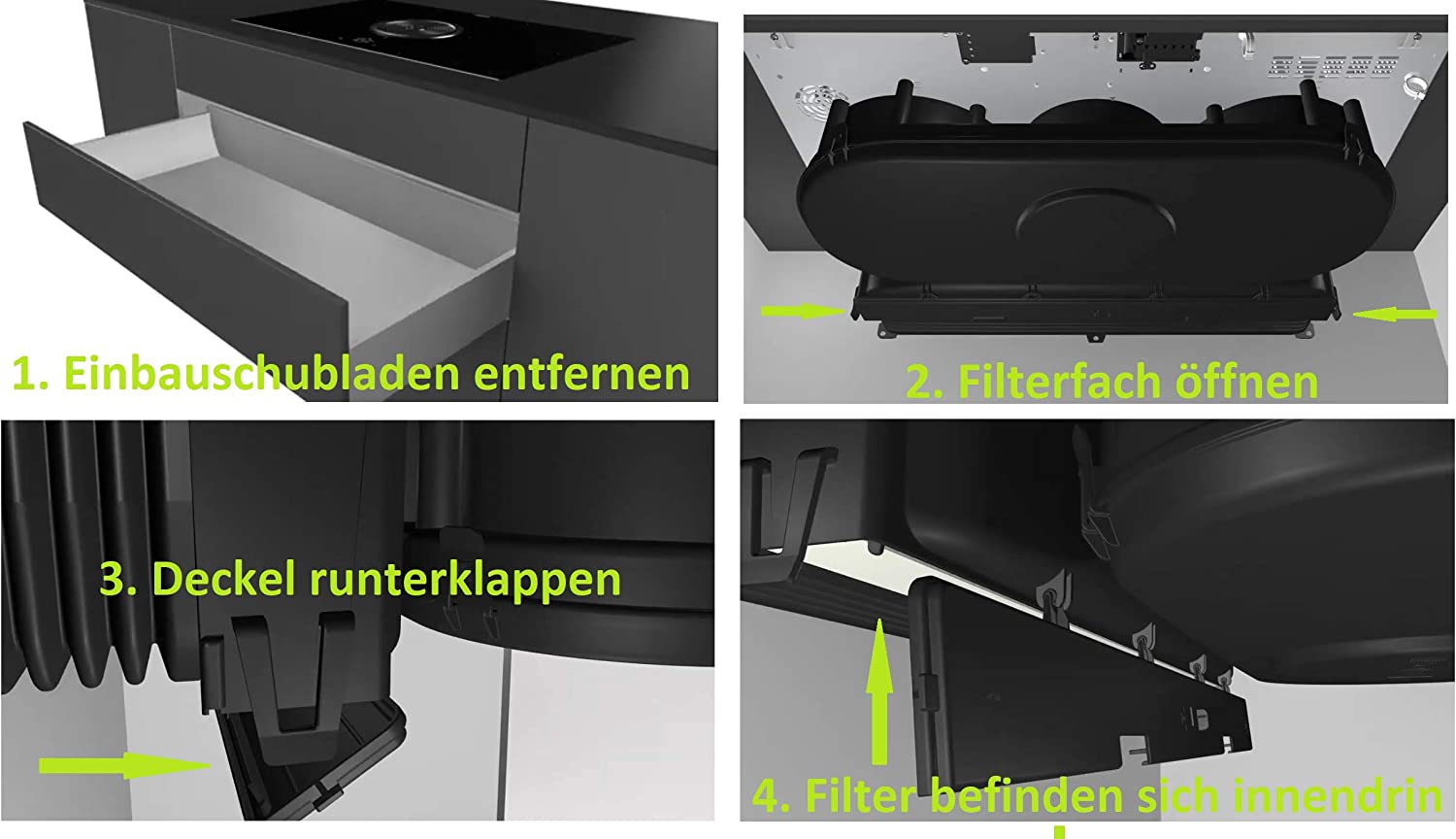 1. Einbauschubladen entfernen

2. Filterfach öffnen

3. Deckel runterklappen

4. Filter befinden sich innendrin