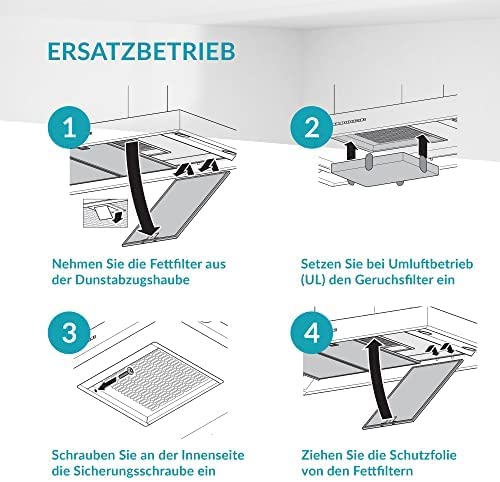 ERSATZBETRIEB

1

Nehmen Sie die Fettfilter aus der Dunstabzugshaube

2

Setzen Sie bei Umluftbetrieb (UL) den Geruchsfilter ein

3

Schrauben Sie an der Innenseite die Sicherungsschraube ein

4

Ziehen Sie die Schutzfolie von den Fettfiltern