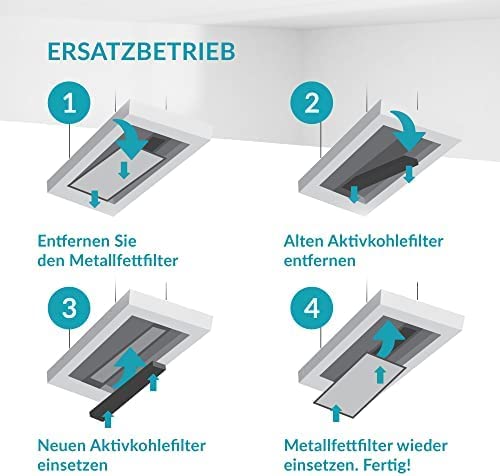 ERSATZBETRIEB

1

Entfernen Sie den Metallfettfilter

2

Alten Aktivkohlefilter entfernen

3

Neuen Aktivkohlefilter einsetzen

4

Metallfettfilter wieder einsetzen. Fertig!