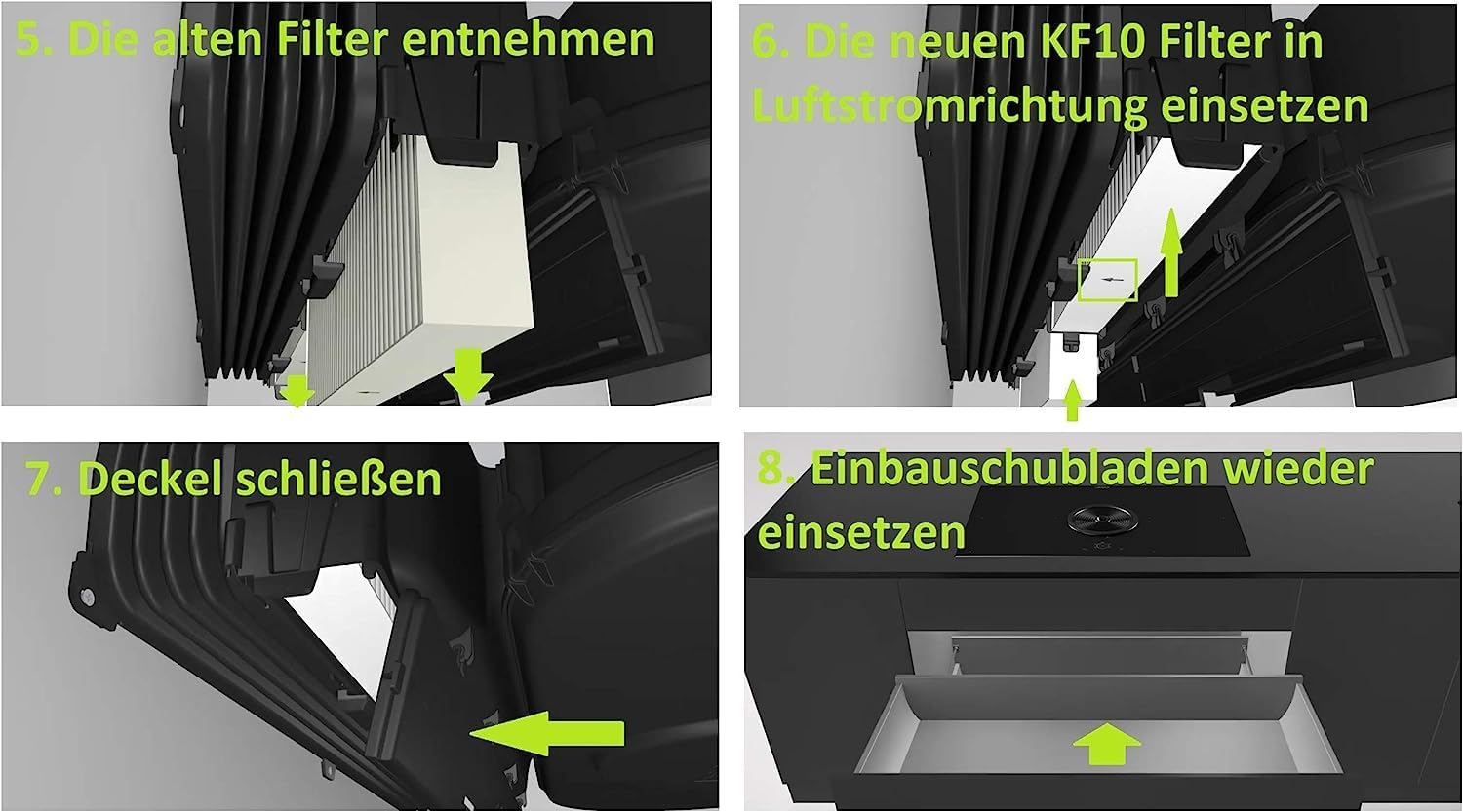 5. Die alten Filter entnehmen

6. Die neuen KF10 Filter in Luftstromrichtung einsetzen

7. Deckel schließen

8. Einbauschubladen wieder einsetzen