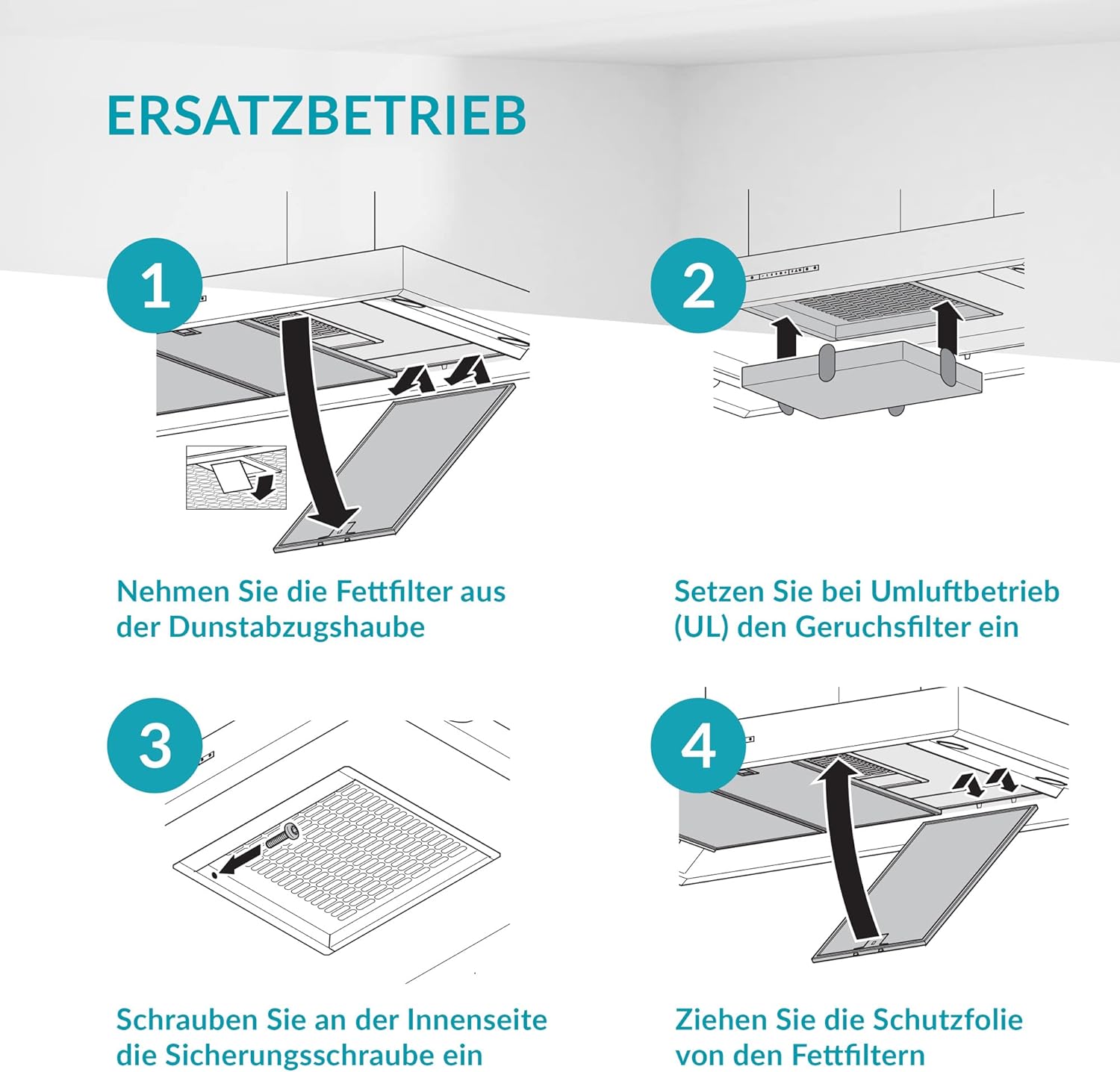 ERSATZBETRIEB

1

Nehmen Sie die Fettfilter aus der Dunstabzugshaube

2

Setzen Sie bei Umluftbetrieb (UL) den Geruchsfilter ein

3

Schrauben Sie an der Innenseite die Sicherungsschraube ein

4

Ziehen Sie die Schutzfolie von den Fettfiltern