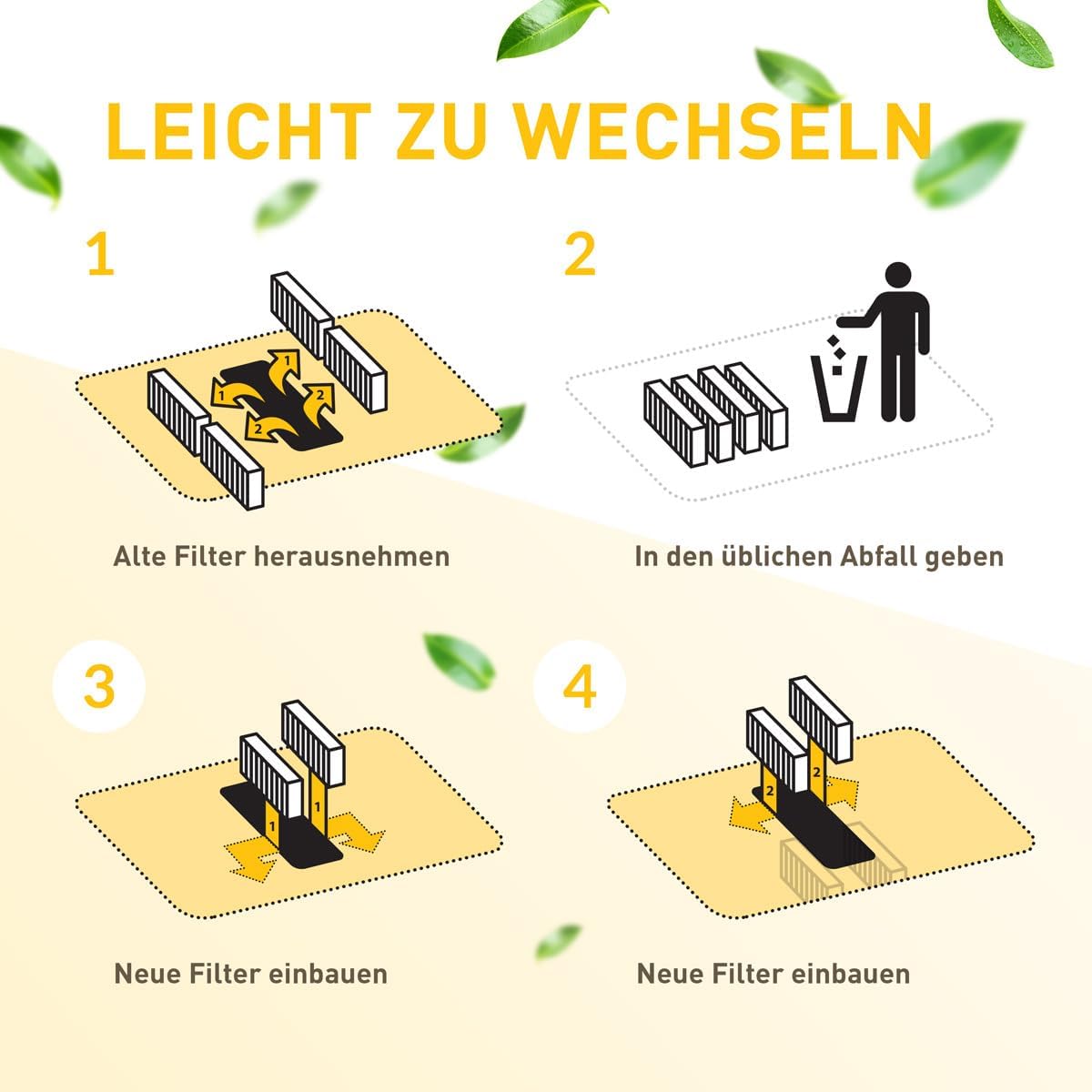 LEICHT ZU WECHSELN

1

1 1 2 2

Alte Filter herausnehmen

2

In den üblichen Abfall geben

3

1 1

Neue Filter einbauen

4

2 2

Neue Filter einbauen