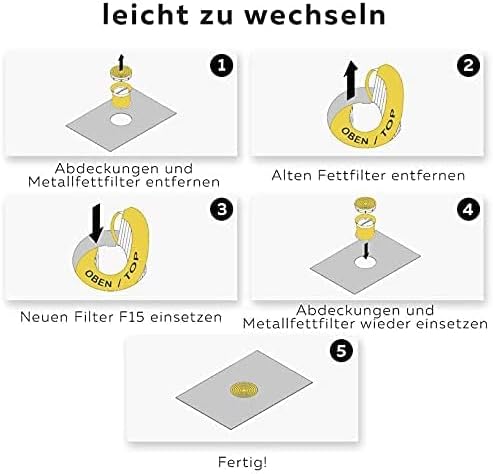 leicht zu wechseln

1

Abdeckungen und Metallfettfilter entfernen

2

OBEN / TOP

Alten Fettfilter entfernen

3

OBEN / TOP

Neuen Filter F15 einsetzen

4

Abdeckungen und Metallfettfilter wieder einsetzen

5

Fertig!