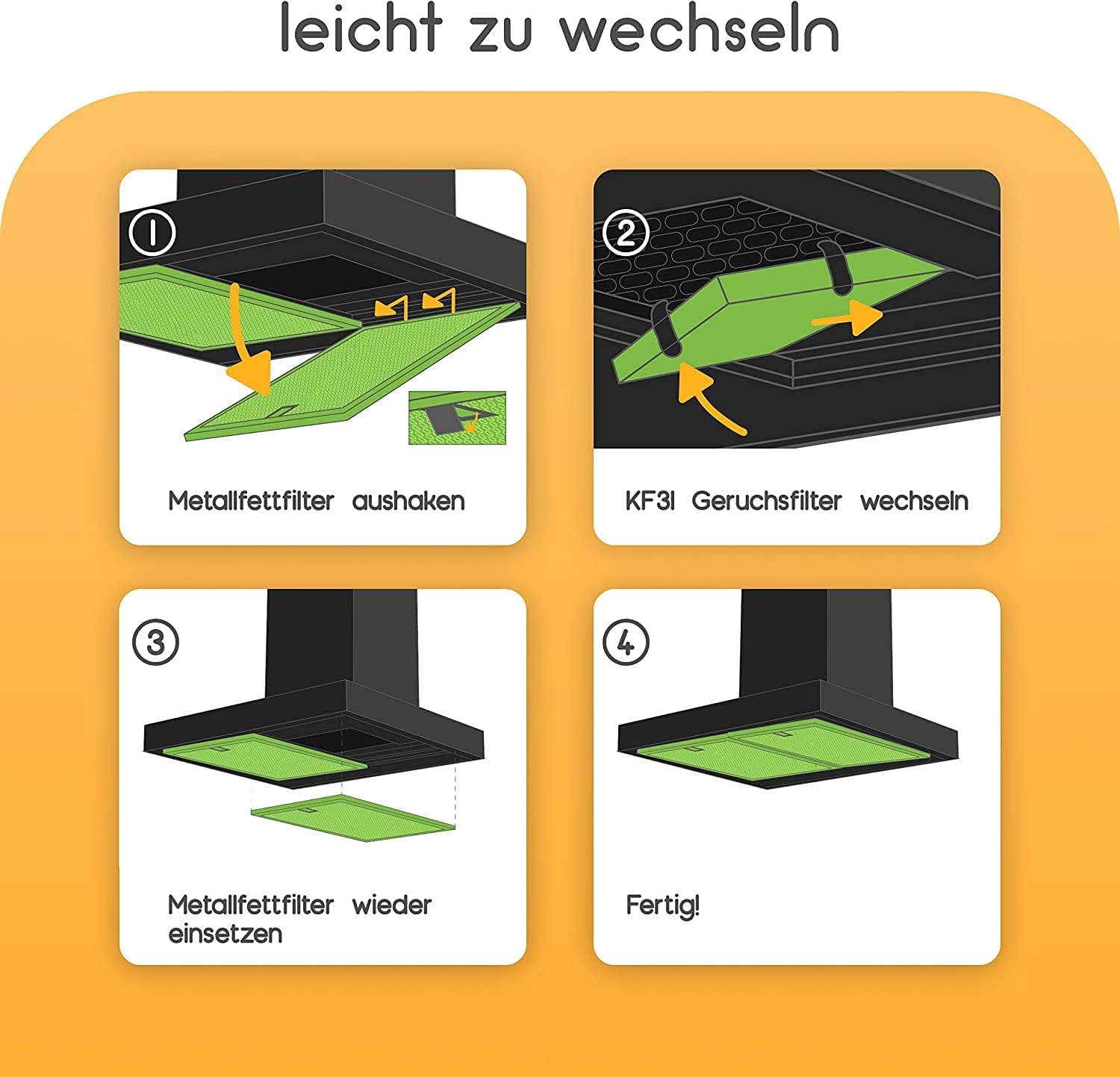 leicht zu wechseln

1

Metallfettfilter aushaken

2

KF31 Geruchsfilter wechseln

3

Metallfettfilter wieder einsetzen

4

Fertig!